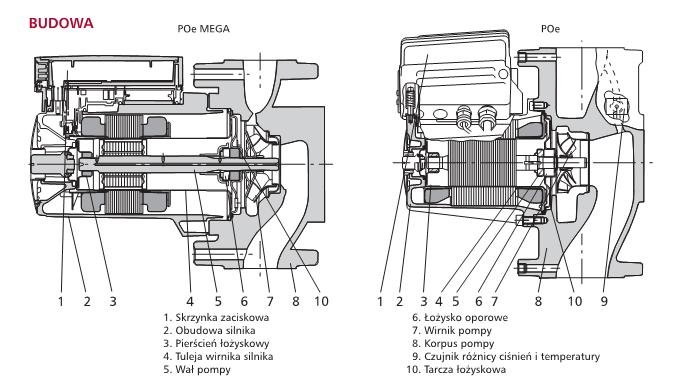 BUDOWA

POe MEGA

1 2 3 4 5 6 7 8 10

POe

1 2 3 4 5 6 7 8 10 9

1. Skrzynka zaciskowa
2. Obudowa silnika
3. Pierścień łożyskowy
4. Tuleja wirnika silnika
5. Wał pompy

6. Łożysko oporowe
7. Wirnik pompy
8. Korpus pompy
9. Czujnik różnicy ciśnień i temperatury
10. Tarcza łożyskowa